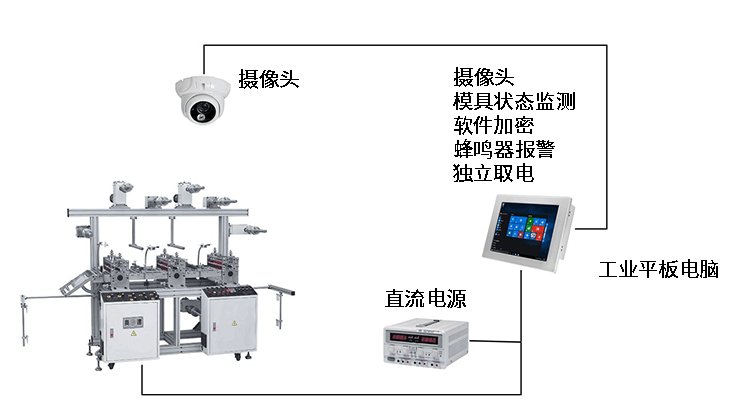 摄像头

摄像头
模具状态监测
软件加密
蜂鸣器报警
独立取电

工业平板电脑

直流电源